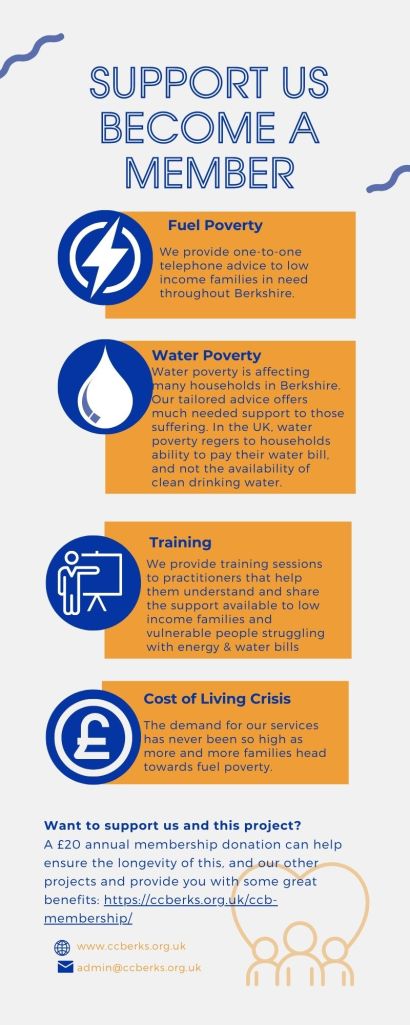 SUPPORT US BECOME A MEMBER

Fuel Poverty

We provide one-to-one telephone advice to low income families in need throughout Berkshire.

Water Poverty

Water poverty is affecting many households in Berkshire. Our tailored advice offers much needed support to those suffering. In the UK, water poverty regers to households ability to pay their water bill, and not the availability of clean drinking water.

Training

We provide training sessions to practitioners that help them understand and share the support available to low income families and vulnerable people struggling with energy & water bills

Cost of Living Crisis

The demand for our services has never been so high as more and more families head towards fuel poverty.

Want to support us and this project?

A £20 annual membership donation can help ensure the longevity of this, and our other projects and provide you with some great benefits: https://ccberks.org.uk/ccb-membership/

www.ccberks.org.uk

admin@ccberks.org.uk